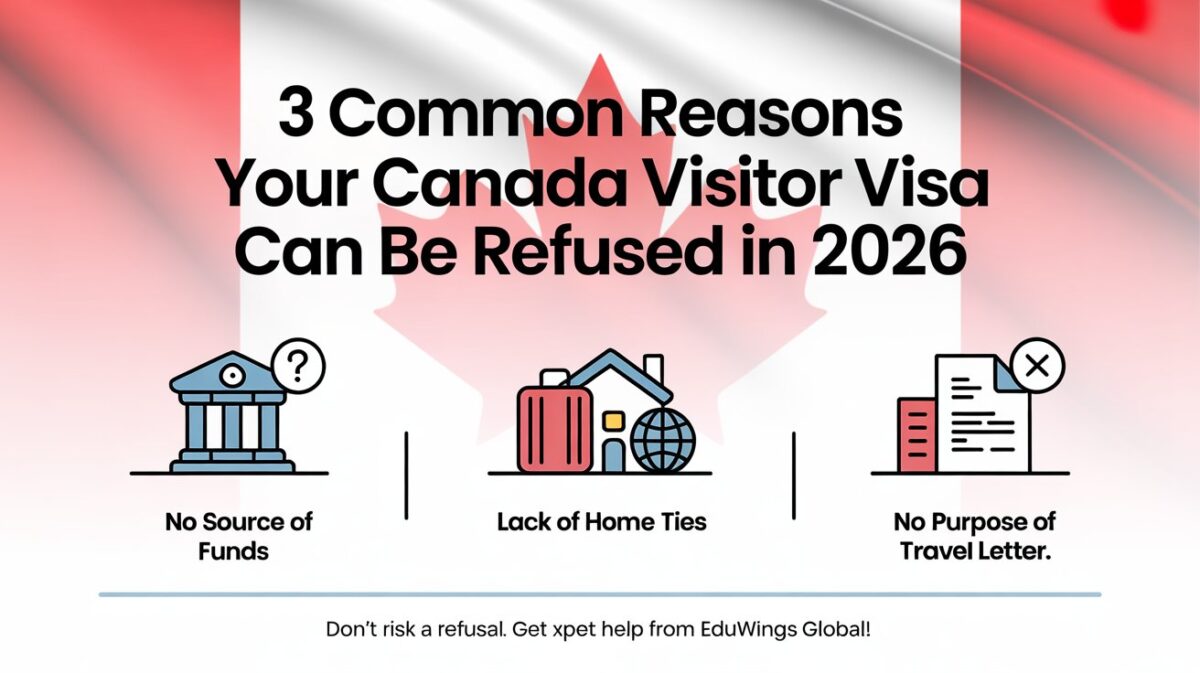 3 Common Reasons Your Canada Visitor Visa Can Be Refused in 2026

No Source of Funds

Lack of Home Ties

No Purpose of Travel Letter.

Don't risk a refusal. Get xpet help from EduWings Global!